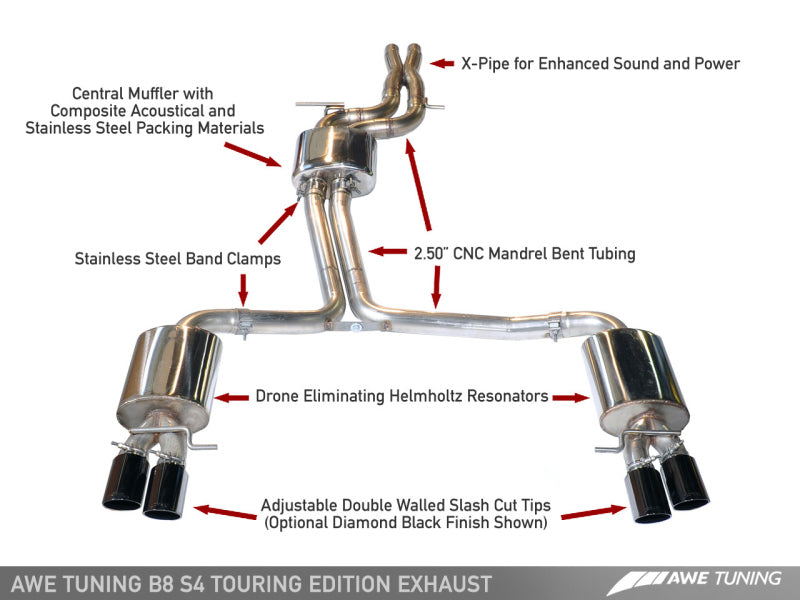 X-Pipe for Enhanced Sound and Power

Central Muffler with Composite Acoustical and Stainless Steel Packing Materials

Stainless Steel Band Clamps

2.50" CNC Mandrel Bent Tubing

Drone Eliminating Helmholtz Resonators

Adjustable Double Walled Slash Cut Tips (Optional Diamond Black Finish Shown)

AWE TUNING B8 S4 TOURING EDITION EXHAUST

AWE TUNING