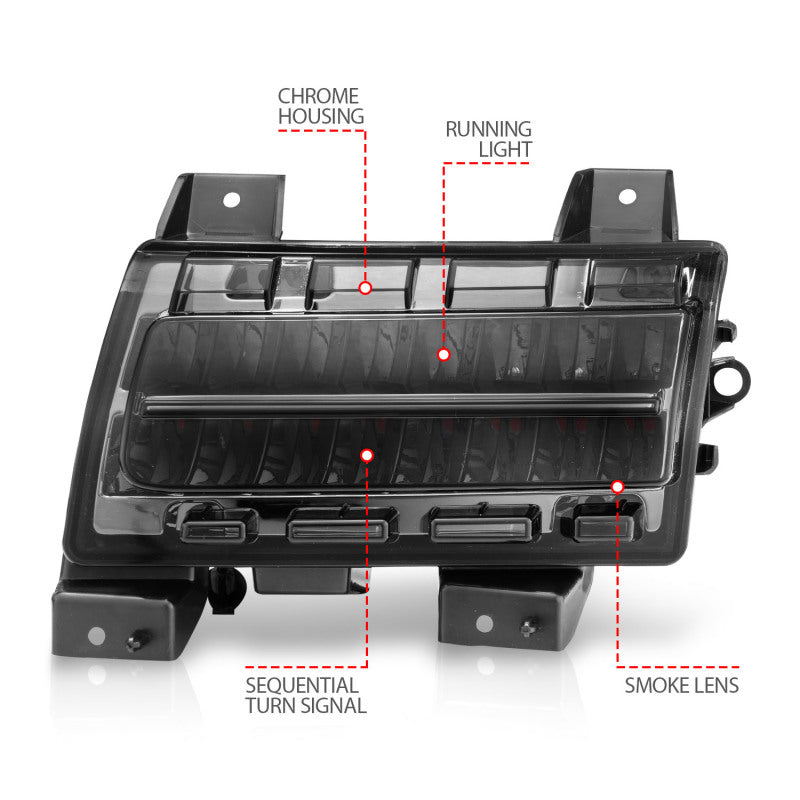 CHROME
HOUSING

RUNNING
LIGHT

SEQUENTIAL
TURN SIGNAL

SMOKE LENS